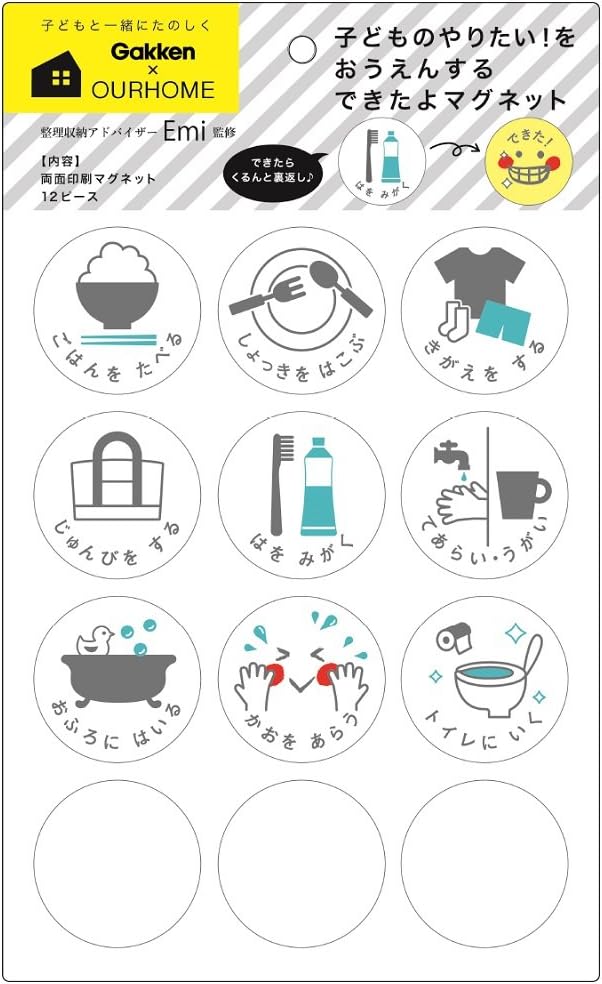 子どもと一緒にたのしく
Gakken
×
OURHOME

整理収納アドバイザー Emi 監修

【内容】
両面印刷マグネット
12ピース

子どものやりたい！を
おうえんする
できたよマグネット

できたら
くるんと裏返し♪

はを みがく

できた！

ごはんを たべる

しょっきを はこぶ

きがえを する

じゅんびを する

はを みがく

てあらい・うがい

おふろに はいる

かおを あらう

トイレに いく