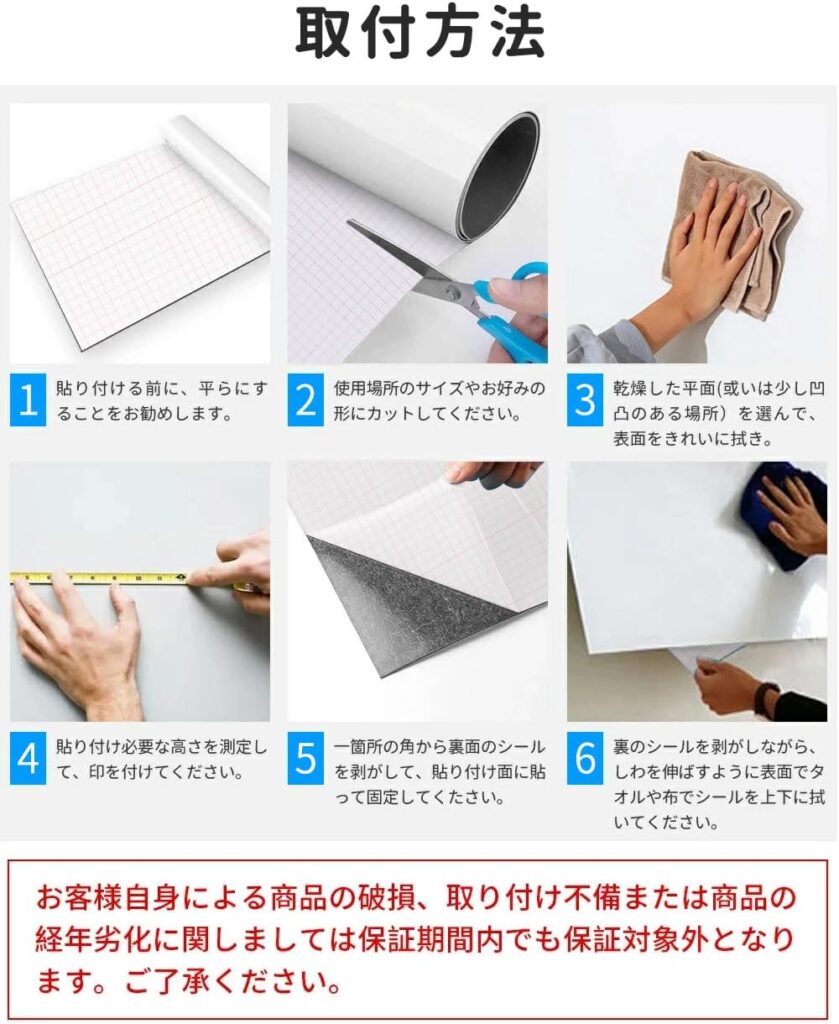 取付方法

1 貼り付ける前に、平らにすることをお勧めします。

2 使用場所のサイズやお好みの形にカットしてください。

3 乾燥した平面(或いは少し凹凸のある場所）を選んで、表面をきれいに拭き。

4 貼り付け必要な高さを測定して、印を付けてください。

5 一箇所の角から裏面のシールを剥がして、貼り付け面に貼って固定してください。

6 裏のシールを剥がしながら、しわを伸ばすように表面でタオルや布でシールを上下に拭いてください。

お客様自身による商品の破損、取り付け不備または商品の経年劣化に関しましては保証期間内でも保証対象外となります。ご了承ください。