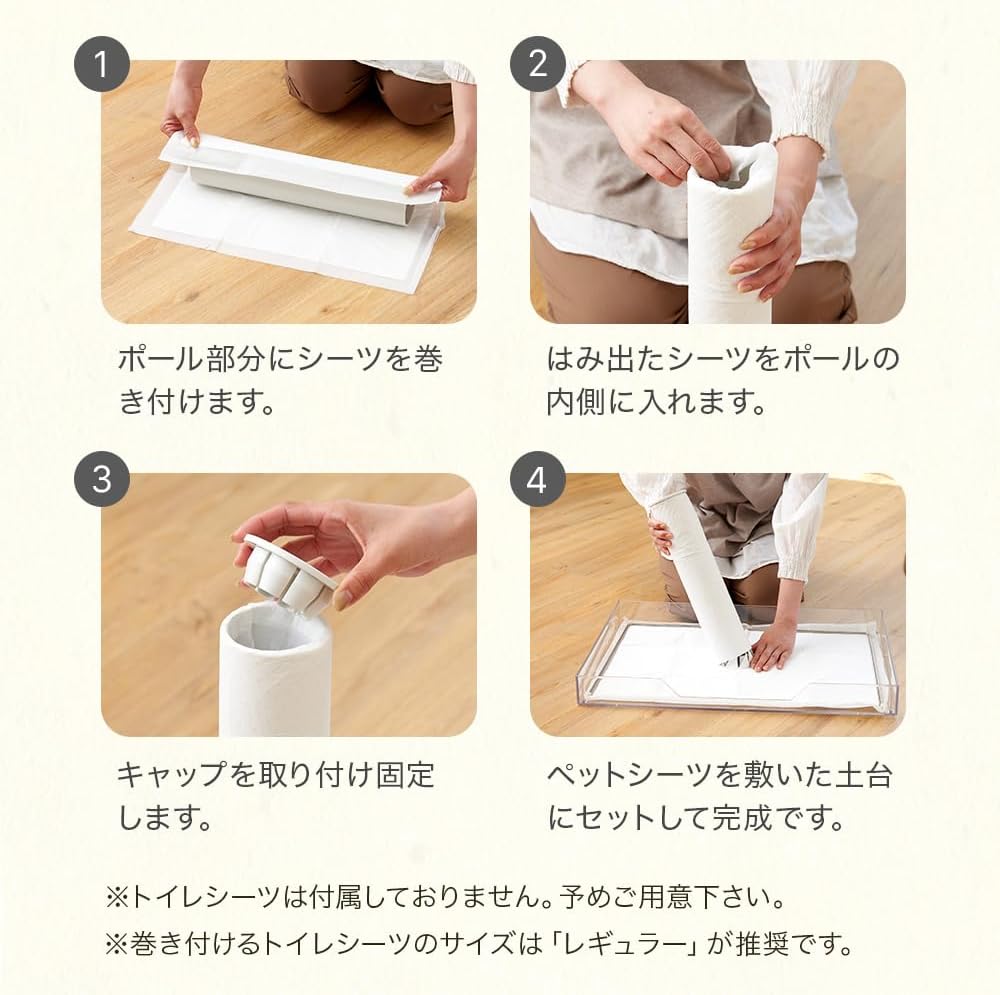 1

ポール部分にシーツを巻き付けます。

2

はみ出たシーツをポールの内側に入れます。

3

キャップを取り付け固定します。

4

ペットシーツを敷いた土台にセットして完成です。

※トイレシーツは付属しておりません。予めご用意下さい。
※巻き付けるトイレシーツのサイズは「レギュラー」が推奨です。