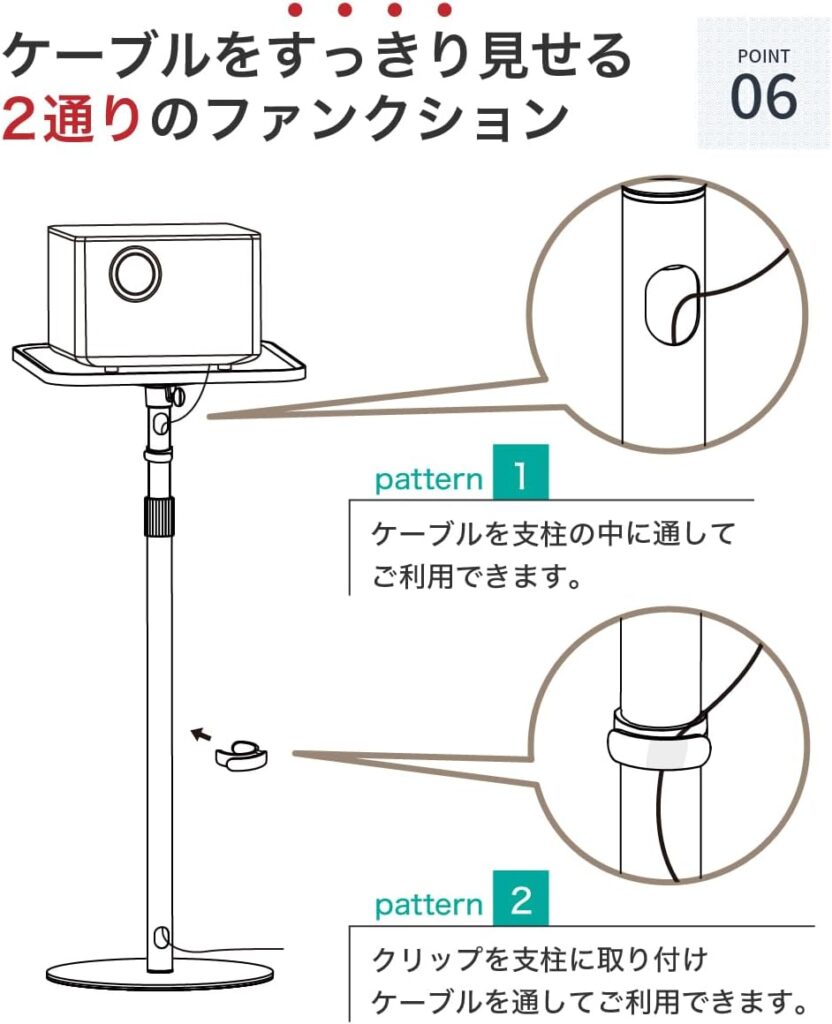 ケーブルをすっきり見せる
2通りのファンクション

POINT
06

pattern 1

ケーブルを支柱の中に通して
ご利用できます。

pattern 2

クリップを支柱に取り付け
ケーブルを通してご利用できます。