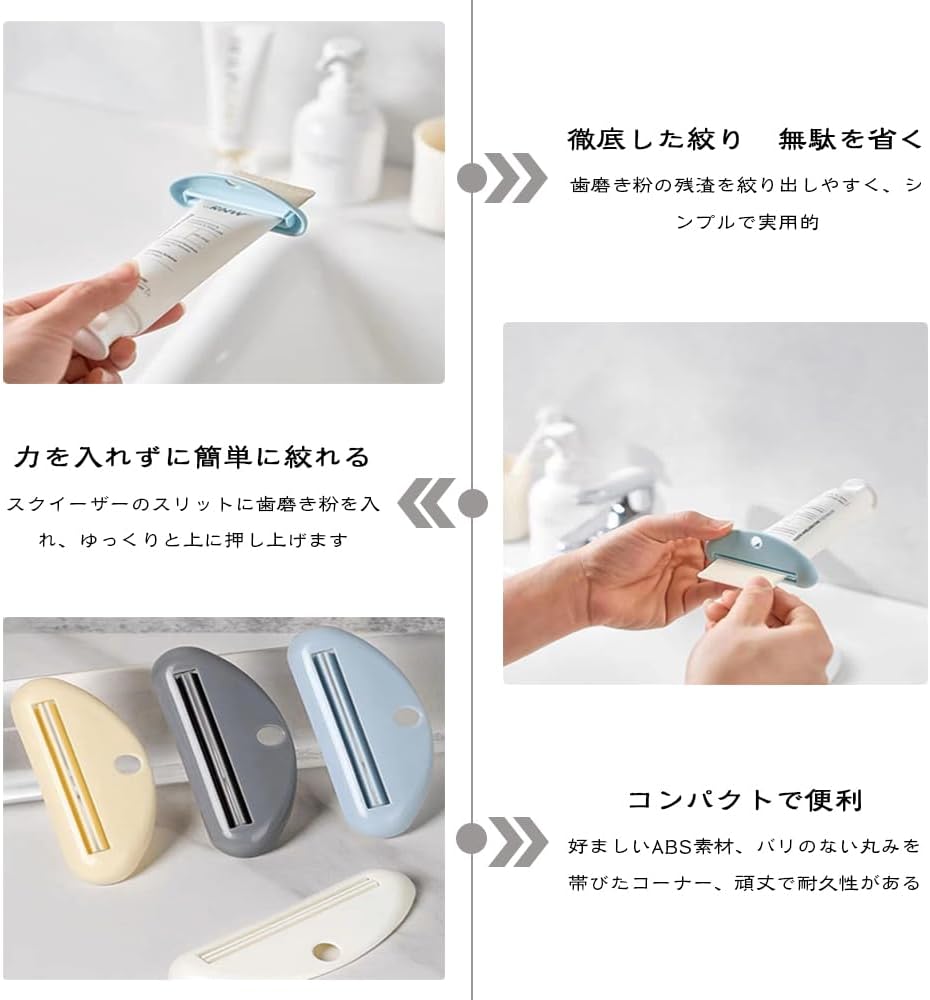 徹底した絞り　無駄を省く

歯磨き粉の残渣を絞り出しやすく、シンプルで実用的

力を入れずに簡単に絞れる

スクイーザーのスリットに歯磨き粉を入れ、ゆっくりと上に押し上げます

コンパクトで便利

好ましいABS素材、バリのない丸みを帯びたコーナー、頑丈で耐久性がある