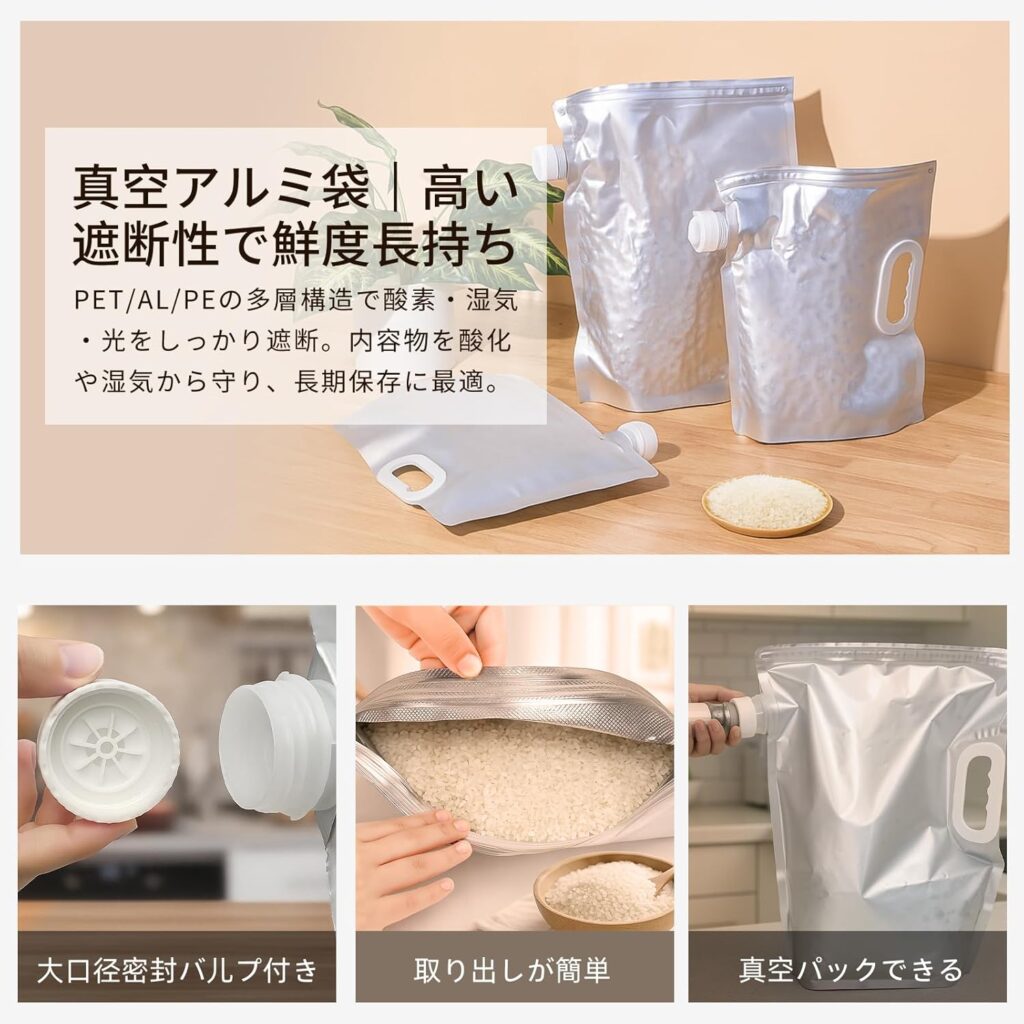 真空アルミ袋｜高い遮断性で鮮度長持ち

PET/AL/PEの多層構造で酸素・湿気・光をしっかり遮断。内容物を酸化や湿気から守り、長期保存に最適。

大口径密封バルブ付き

取り出しが簡単

真空パックできる