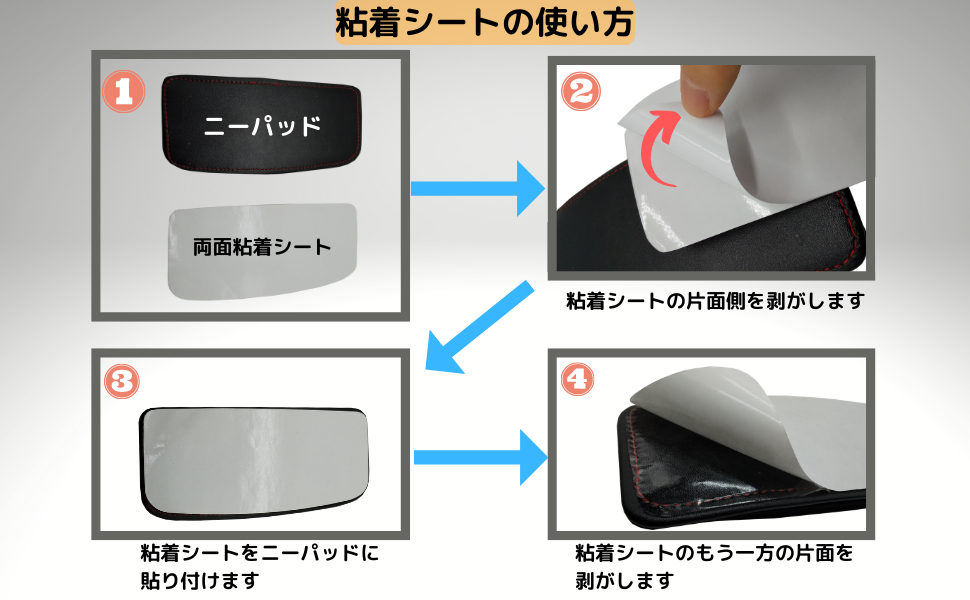 粘着シートの使い方

1
ニーパッド
両面粘着シート

2
粘着シートの片面側を剥がします

3
粘着シートをニーパッドに貼り付けます

4
粘着シートのもう一方の片面を剥がします