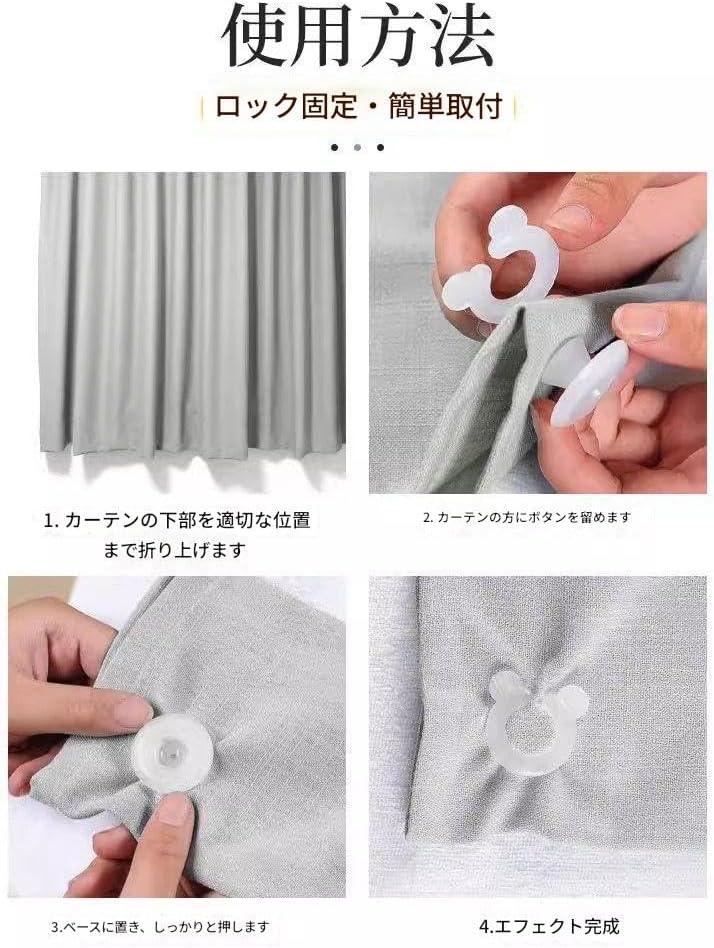 使用方法

ロック固定・簡単取付

1. カーテンの下部を適切な位置まで折り上げます

2. カーテンの方にボタンを留めます

3.ベースに置き、しっかりと押します

4.エフェクト完成