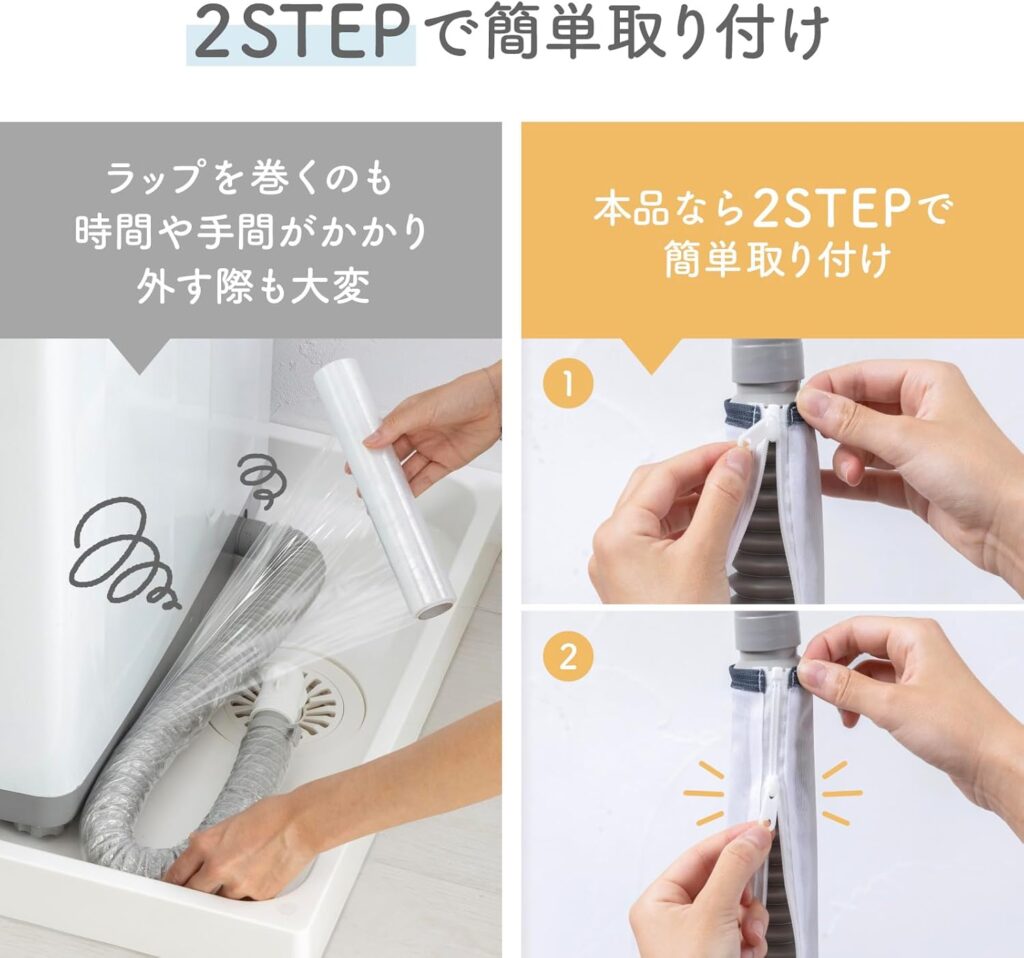 2STEPで簡単取り付け

ラップを巻くのも
時間や手間がかかり
外す際も大変

本品なら2STEPで
簡単取り付け

1

2