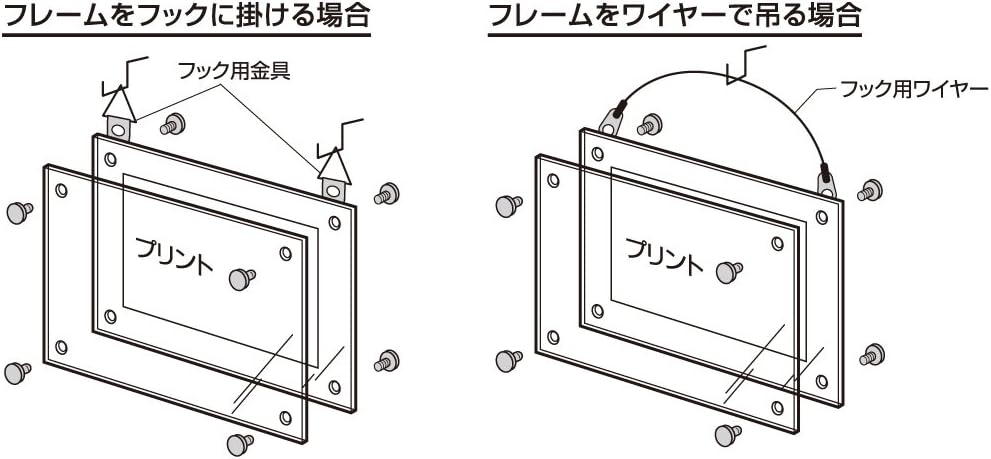 フレームをフックに掛ける場合

フック用金具

プリント

フレームをワイヤーで吊る場合

フック用ワイヤー

プリント