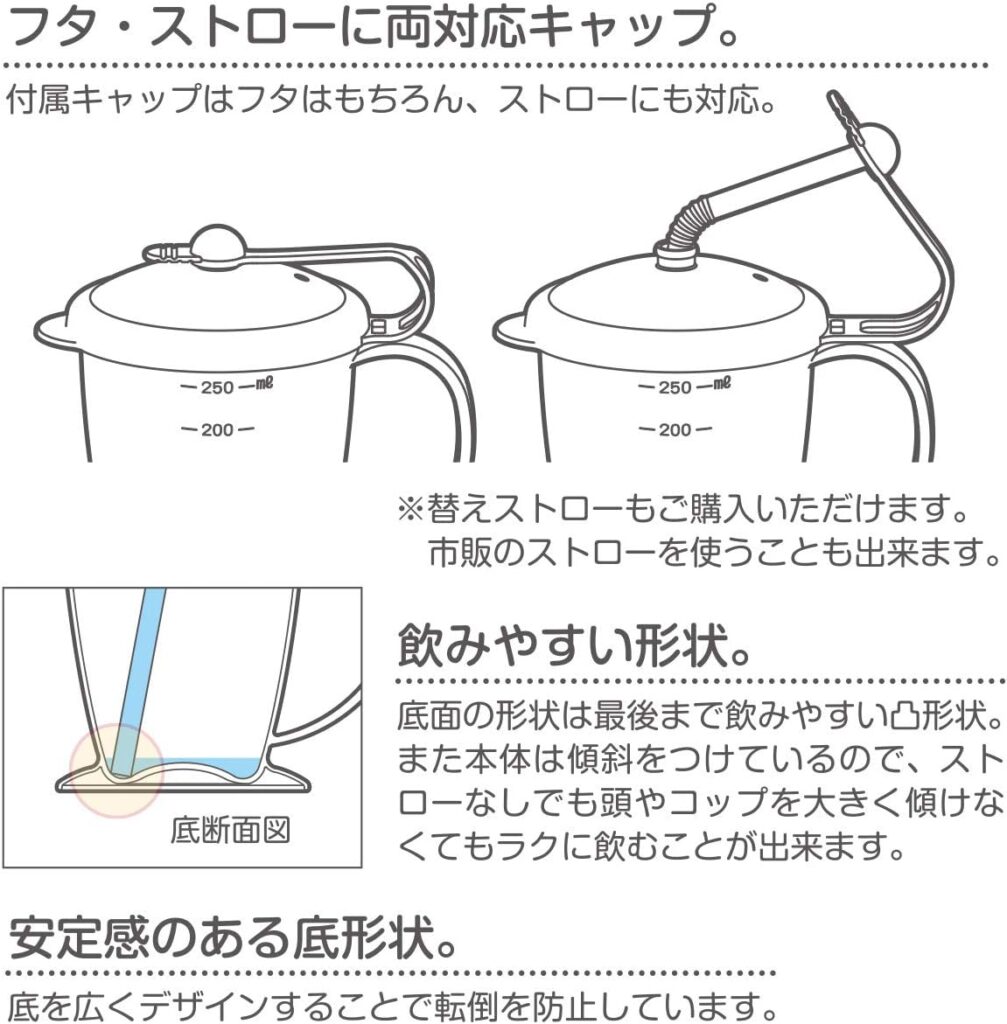 フタ・ストローに両対応キャップ。

付属キャップはフタはもちろん、ストローにも対応。

250 mℓ
200

250 mℓ
200

※替えストローもご購入いただけます。
市販のストローを使うことも出来ます。

底断面図

飲みやすい形状。

底面の形状は最後まで飲みやすい凸形状。また本体は傾斜をつけているので、ストローなしでも頭やコップを大きく傾けなくてもラクに飲むことが出来ます。

安定感のある底形状。

底を広くデザインすることで転倒を防止しています。