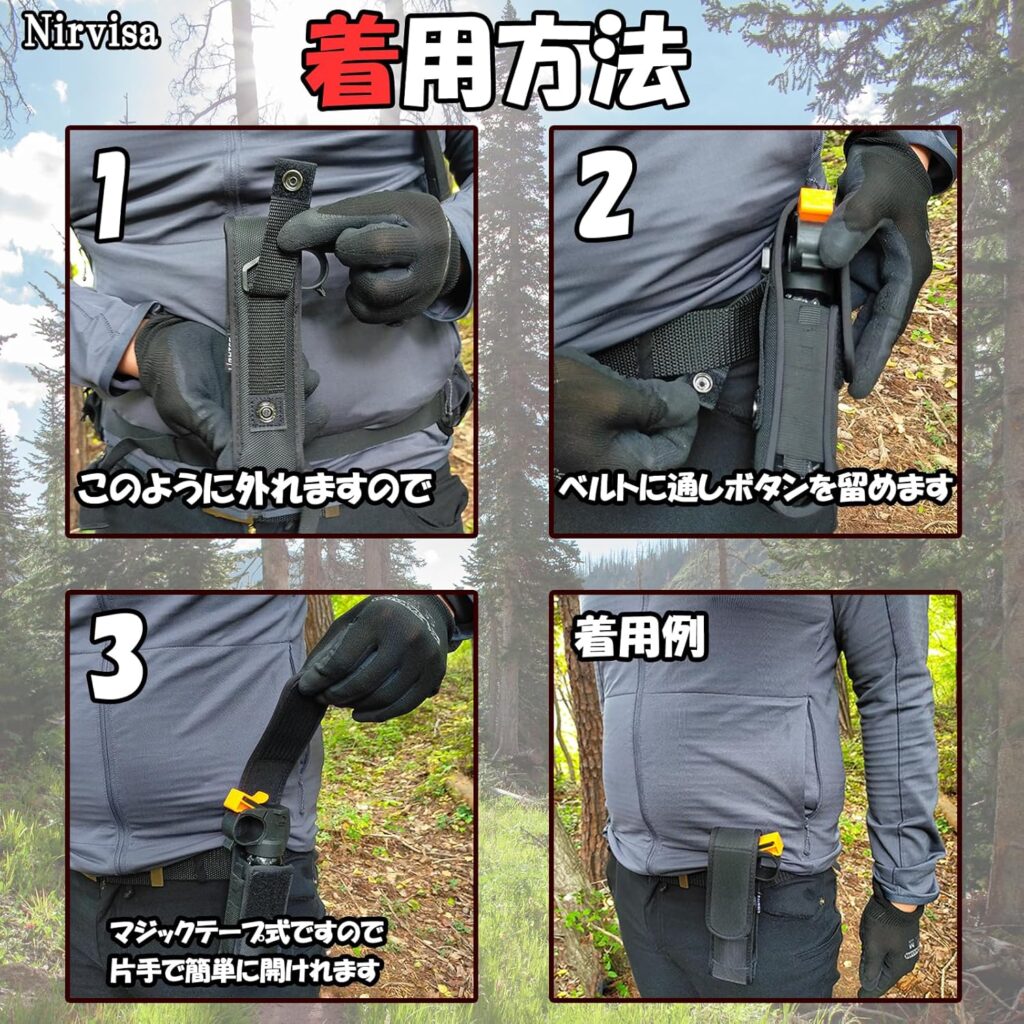 Nirvisa

着用方法

1

このように外れますので

2

ベルトに通しボタンを留めます

3

マジックテープ式ですので
片手で簡単に開けれます

着用例