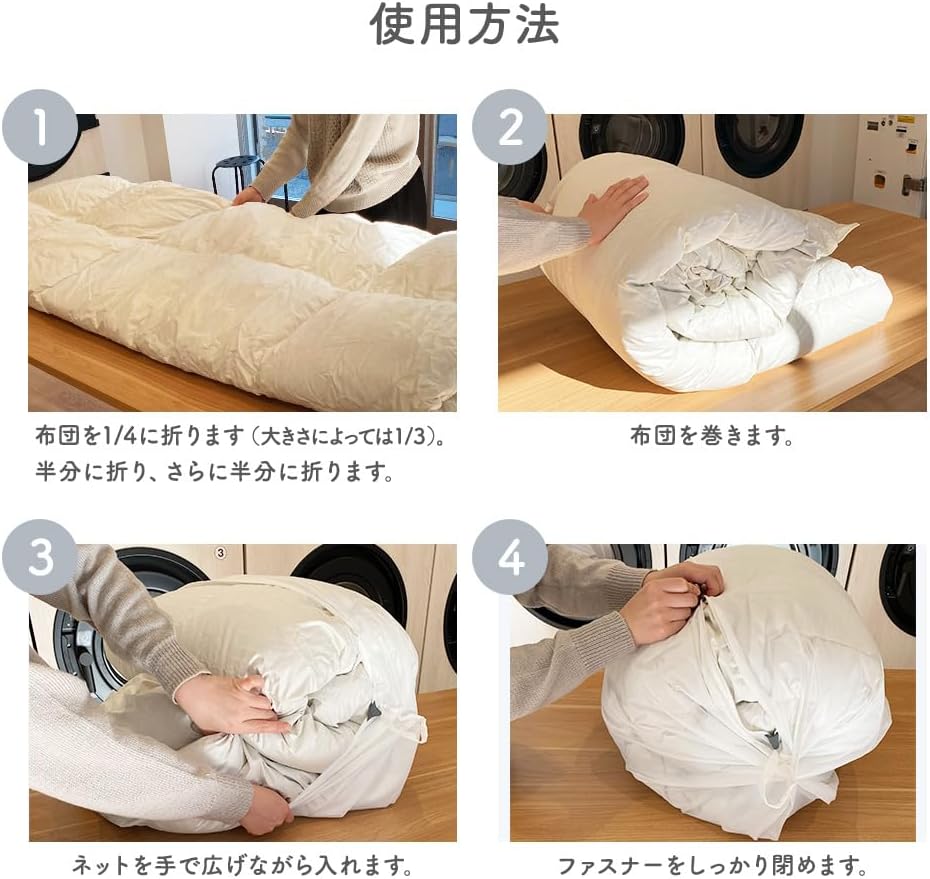 使用方法

1

布団を1/4に折ります（大きさによっては1/3）。
半分に折り、さらに半分に折ります。

2

布団を巻きます。

3

③

ネットを手で広げながら入れます。

4

ファスナーをしっかり閉めます。