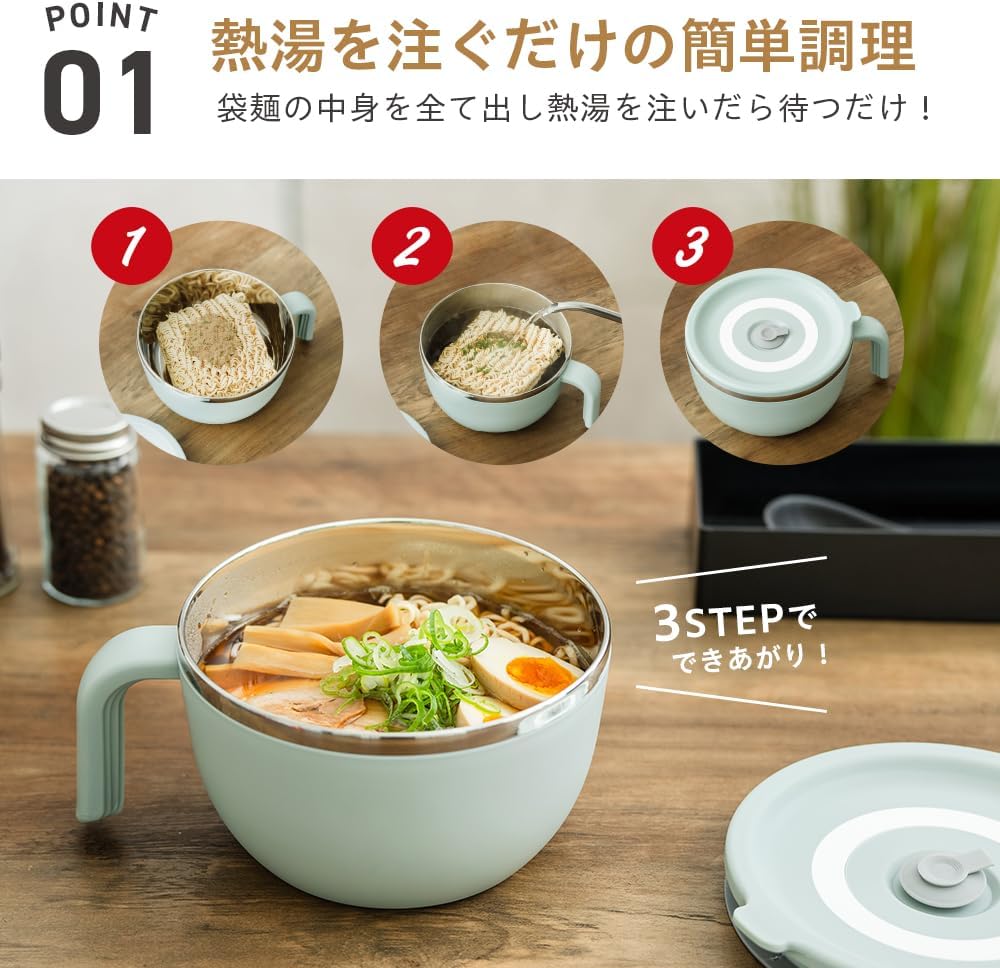 POINT
01
熱湯を注ぐだけの簡単調理
袋麺の中身を全て出し熱湯を注いだら待つだけ！

1

2

3

3STEPで
できあがり！